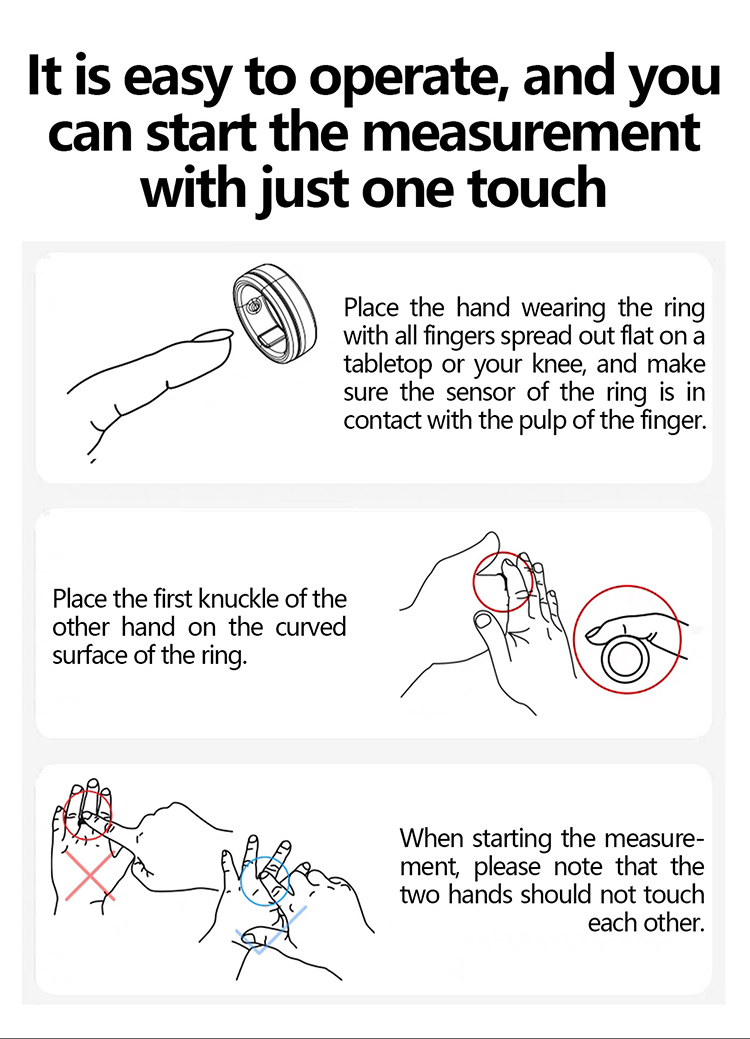 It is easy to operate, and you can start the measurement with just one touch

Place the hand wearing the ring with all fingers spread out flat on a tabletop or your knee, and make sure the sensor of the ring is in contact with the pulp of the finger.

Place the first knuckle of the other hand on the curved surface of the ring.

When starting the measurement, please note that the two hands should not touch each other.